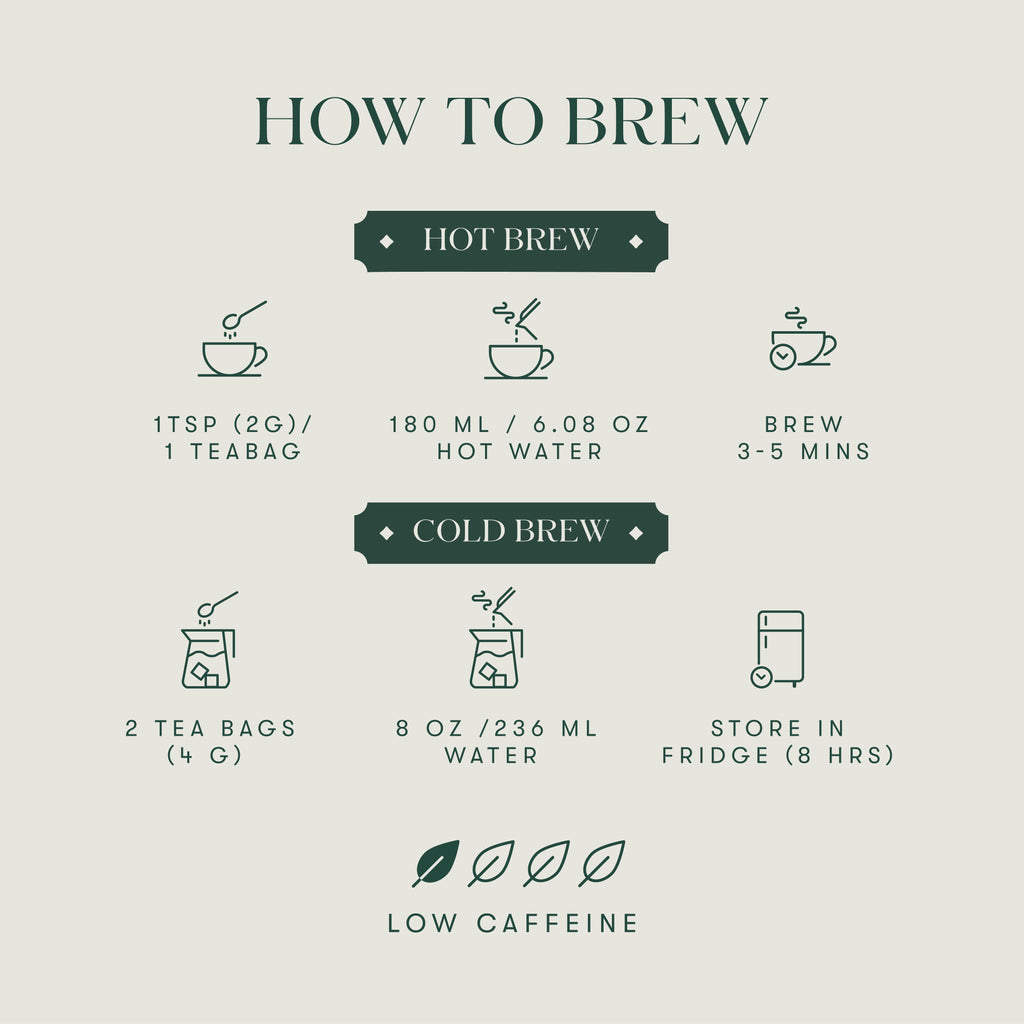 HOW TO BREW

HOT BREW

1TSP (2G)/
1 TEABAG

180 ML / 6.08 OZ
HOT WATER

BREW
3-5 MINS

COLD BREW

2 TEA BAGS
(4 G)

8 OZ /236 ML
WATER

STORE IN
FRIDGE (8 HRS)

LOW CAFFEINE