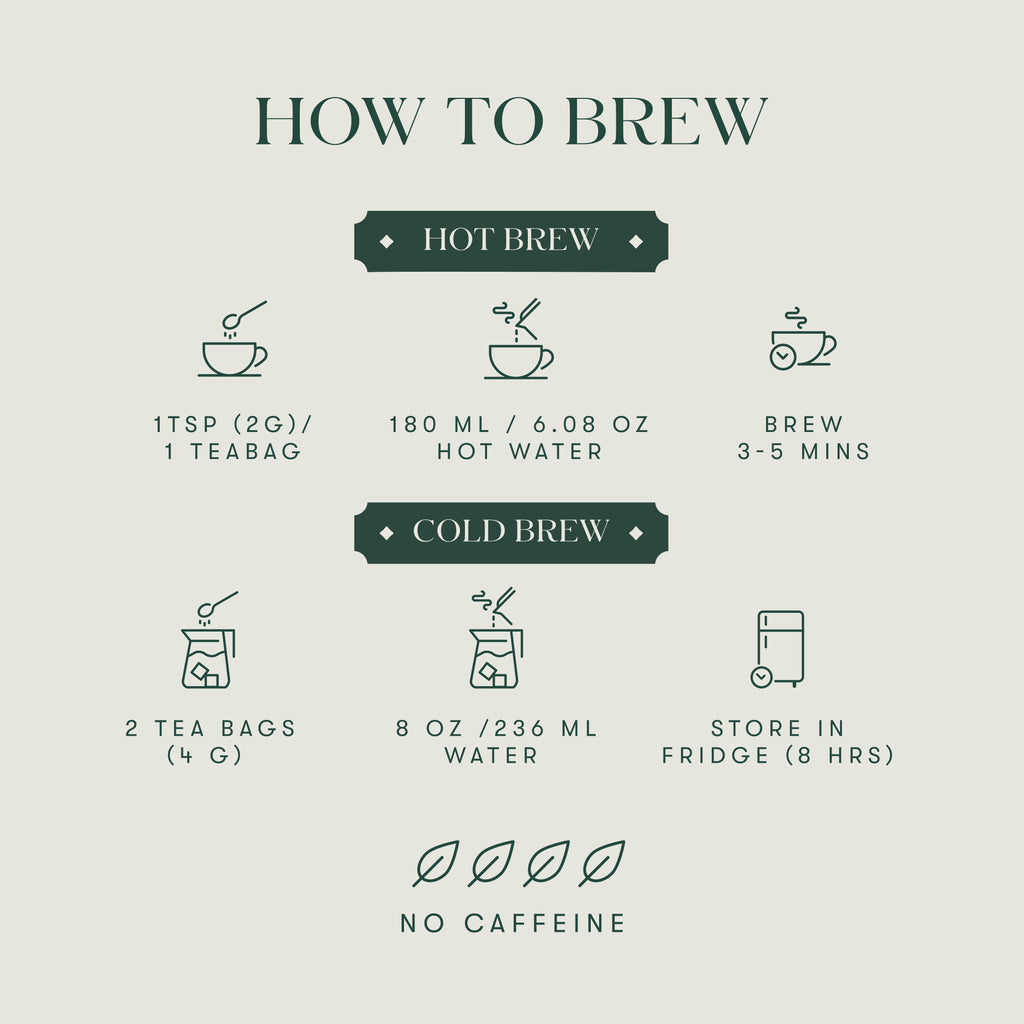 HOW TO BREW

HOT BREW

1TSP (2G)/
1 TEABAG

180 ML / 6.08 OZ
HOT WATER

BREW
3-5 MINS

COLD BREW

2 TEA BAGS
(4 G)

8 OZ /236 ML
WATER

STORE IN
FRIDGE (8 HRS)

NO CAFFEINE